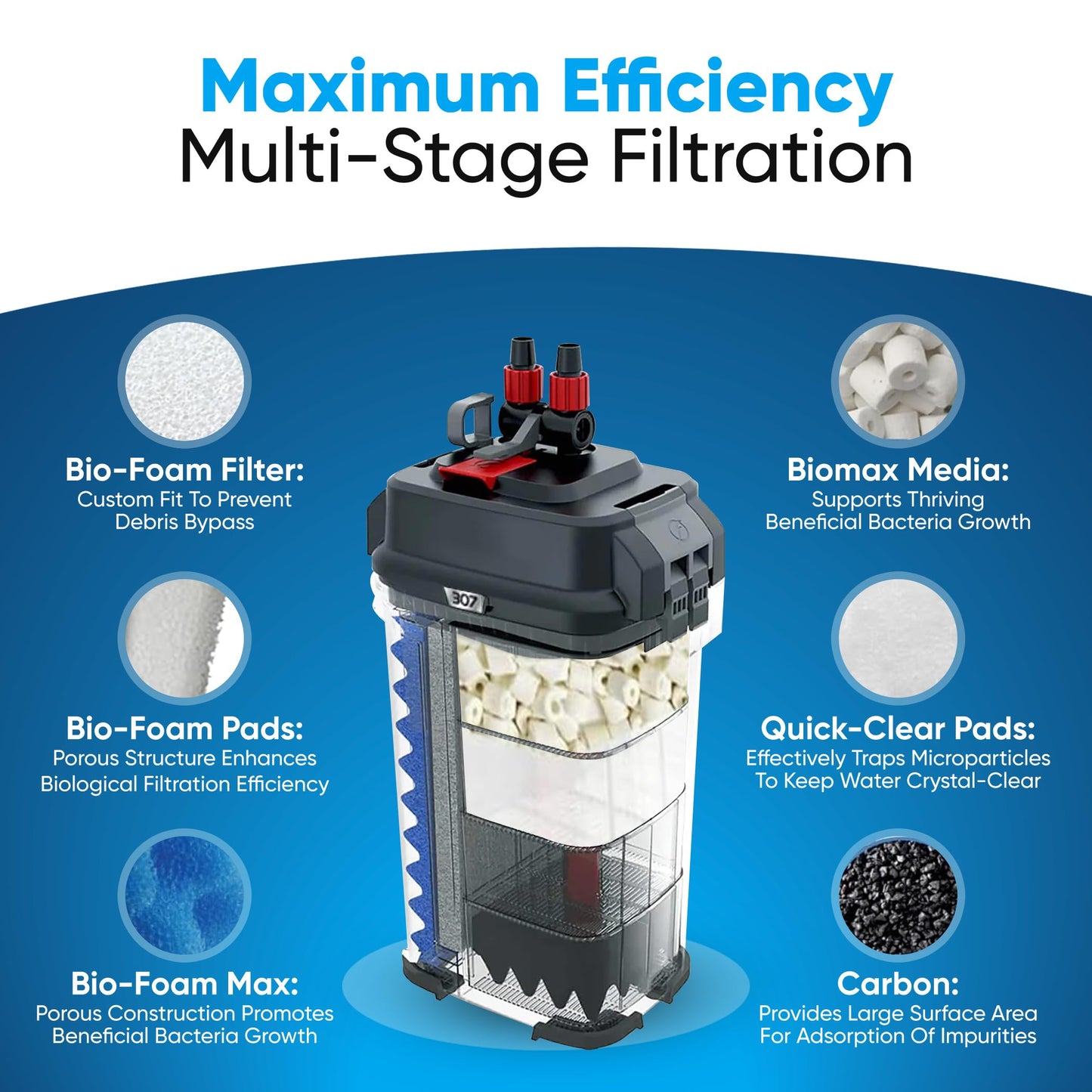 Maximum Efficiency
Multi-Stage Filtration

Bio-Foam Filter:
Custom Fit To Prevent Debris Bypass

Bio-Foam Pads:
Porous Structure Enhances Biological Filtration Efficiency

Bio-Foam Max:
Porous Construction Promotes Beneficial Bacteria Growth

307

Biomax Media:
Supports Thriving Beneficial Bacteria Growth

Quick-Clear Pads:
Effectively Traps Microparticles To Keep Water Crystal-Clear

Carbon:
Provides Large Surface Area For Adsorption Of Impurities