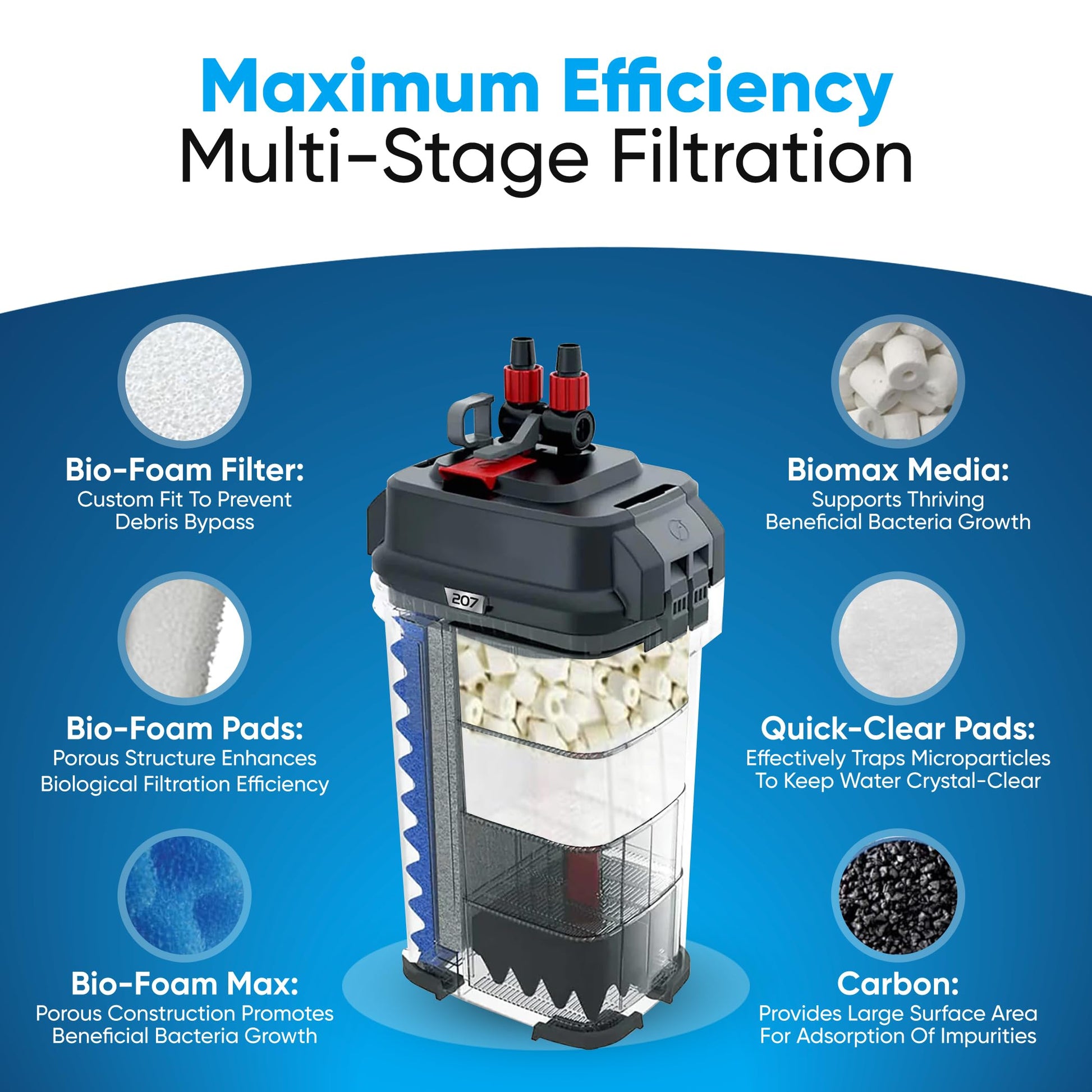 Maximum Efficiency
Multi-Stage Filtration

Bio-Foam Filter:
Custom Fit To Prevent Debris Bypass

Bio-Foam Pads:
Porous Structure Enhances Biological Filtration Efficiency

Bio-Foam Max:
Porous Construction Promotes Beneficial Bacteria Growth

207

Biomax Media:
Supports Thriving Beneficial Bacteria Growth

Quick-Clear Pads:
Effectively Traps Microparticles To Keep Water Crystal-Clear

Carbon:
Provides Large Surface Area For Adsorption Of Impurities