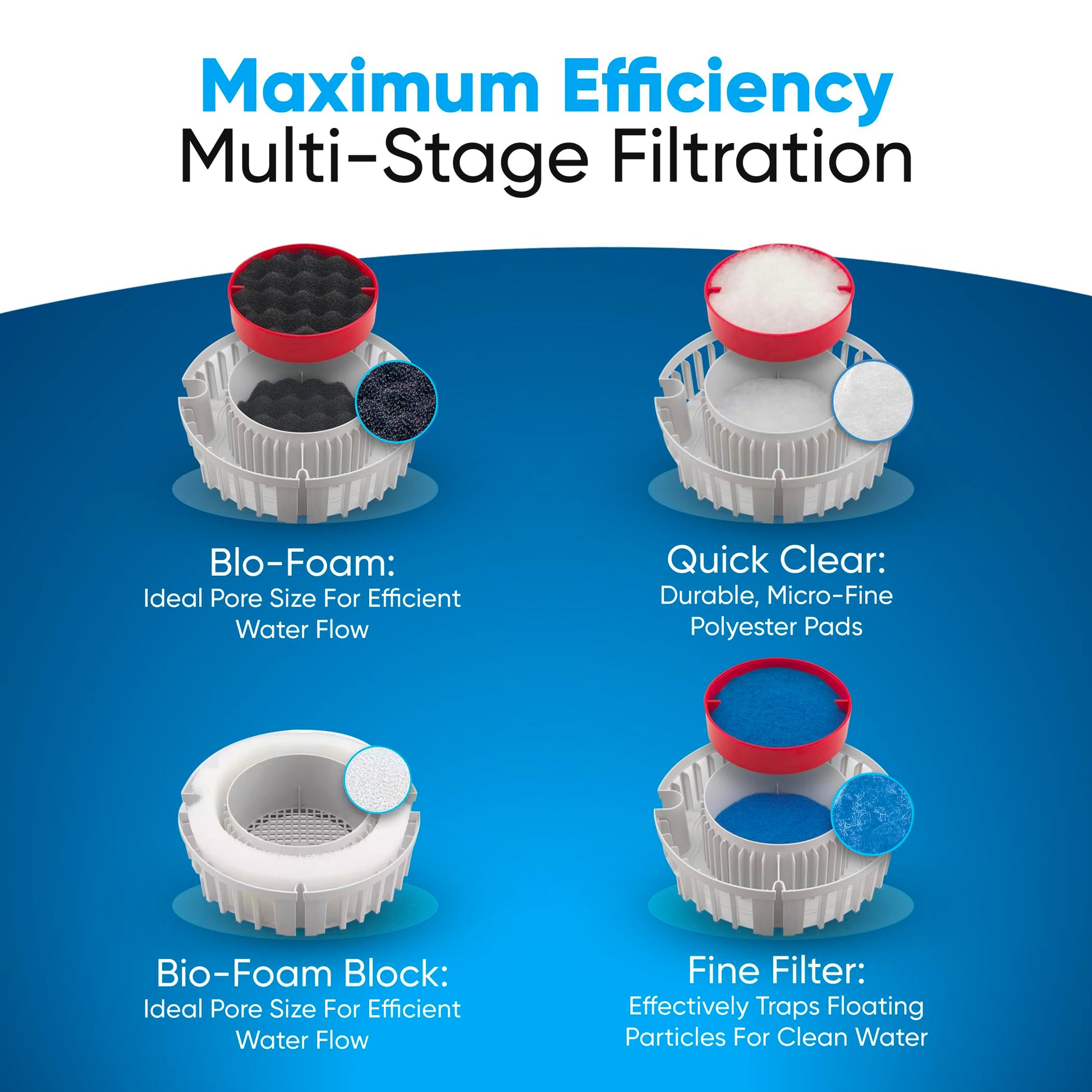 Maximum Efficiency
Multi-Stage Filtration

Blo-Foam:
Ideal Pore Size For Efficient Water Flow

Quick Clear:
Durable, Micro-Fine Polyester Pads

Bio-Foam Block:
Ideal Pore Size For Efficient Water Flow

Fine Filter:
Effectively Traps Floating Particles For Clean Water