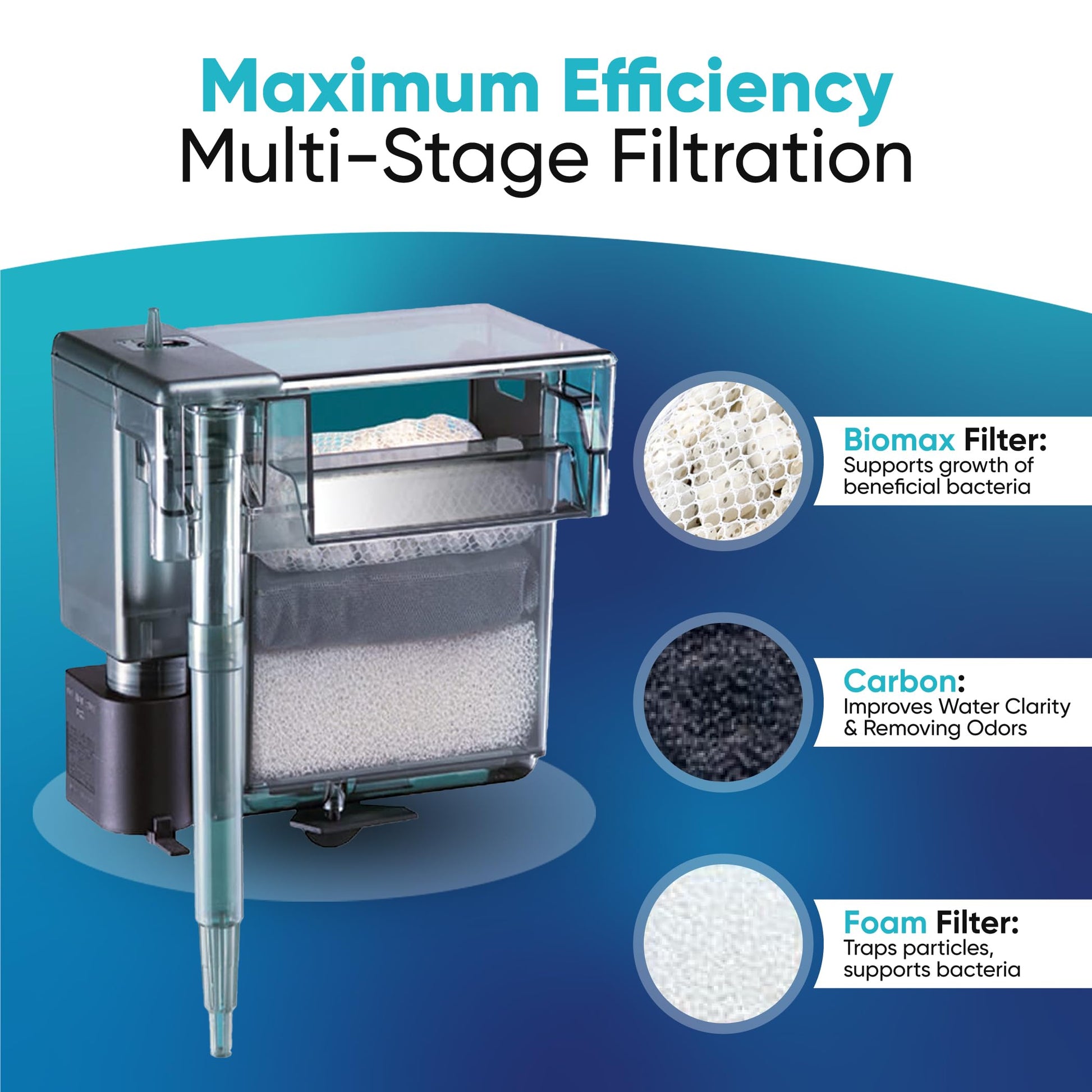 Maximum Efficiency
Multi-Stage Filtration

Biomax Filter:
Supports growth of beneficial bacteria

Carbon:
Improves Water Clarity & Removing Odors

Foam Filter:
Traps particles, supports bacteria